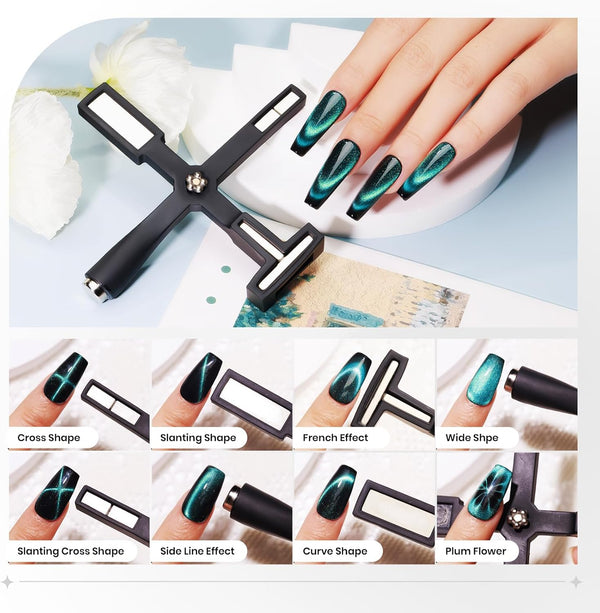 Cross Shape

Slanting Shape

French Effect

Wide Shpe

Slanting Cross Shape

Side Line Effect

Curve Shape

Plum Flower